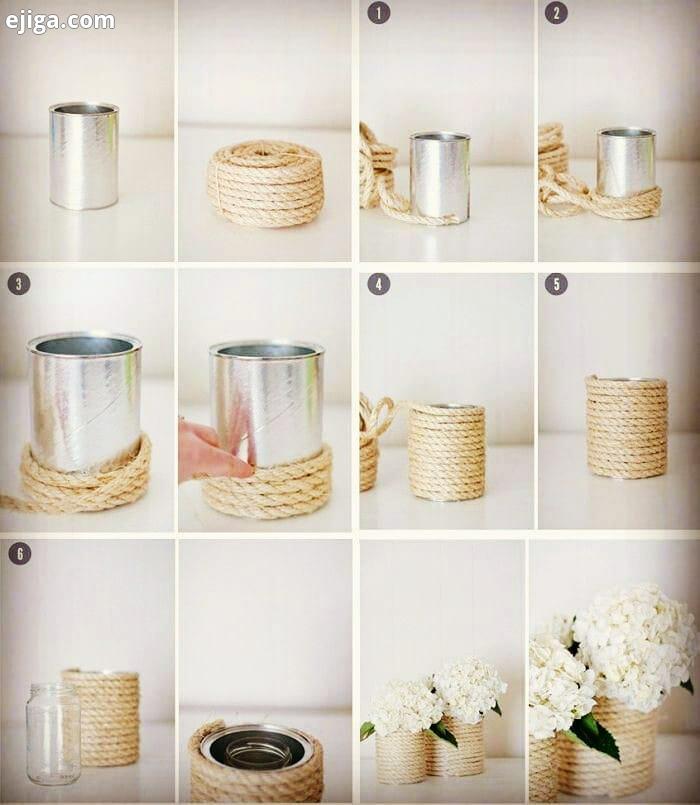 ejiga.com

1

2

3

4

5

6